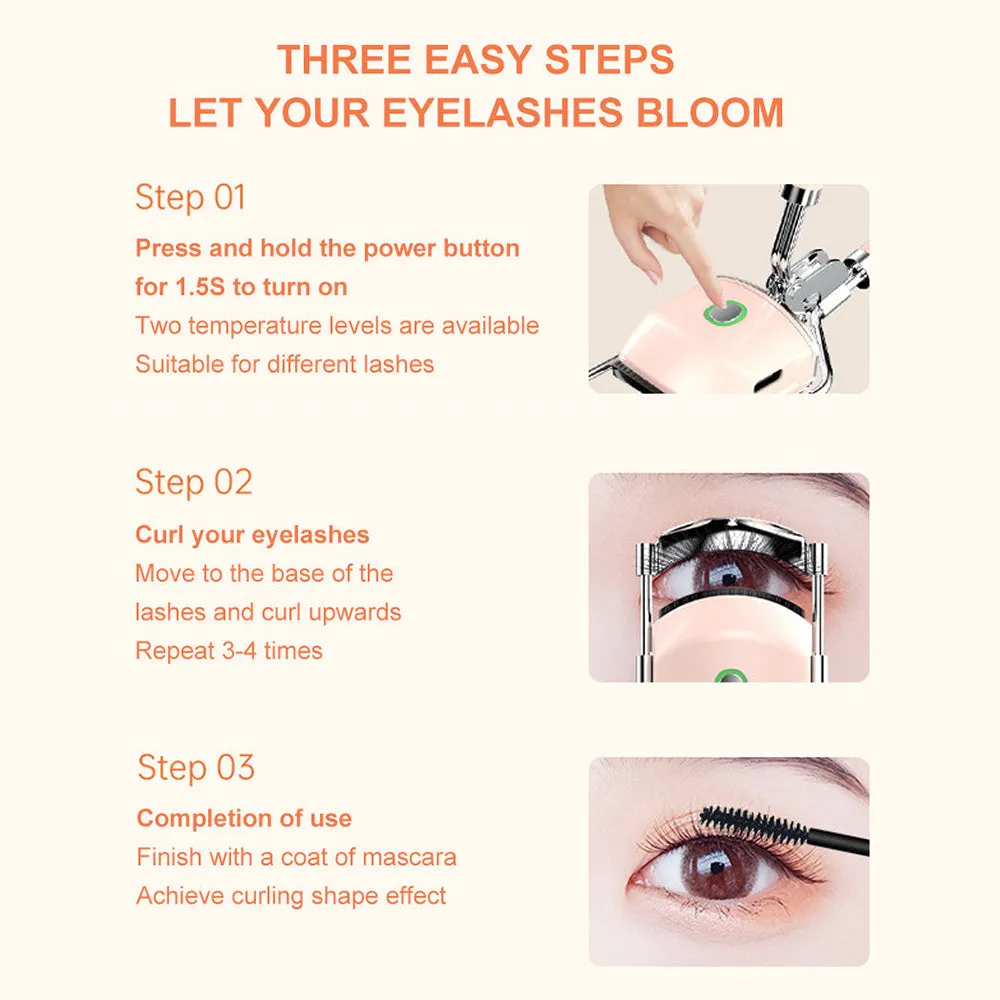 THREE EASY STEPS
LET YOUR EYELASHES BLOOM

Step 01

Press and hold the power button for 1.5S to turn on
Two temperature levels are available
Suitable for different lashes

Step 02

Curl your eyelashes
Move to the base of the lashes and curl upwards
Repeat 3-4 times

Step 03

Completion of use
Finish with a coat of mascara
Achieve curling shape effect