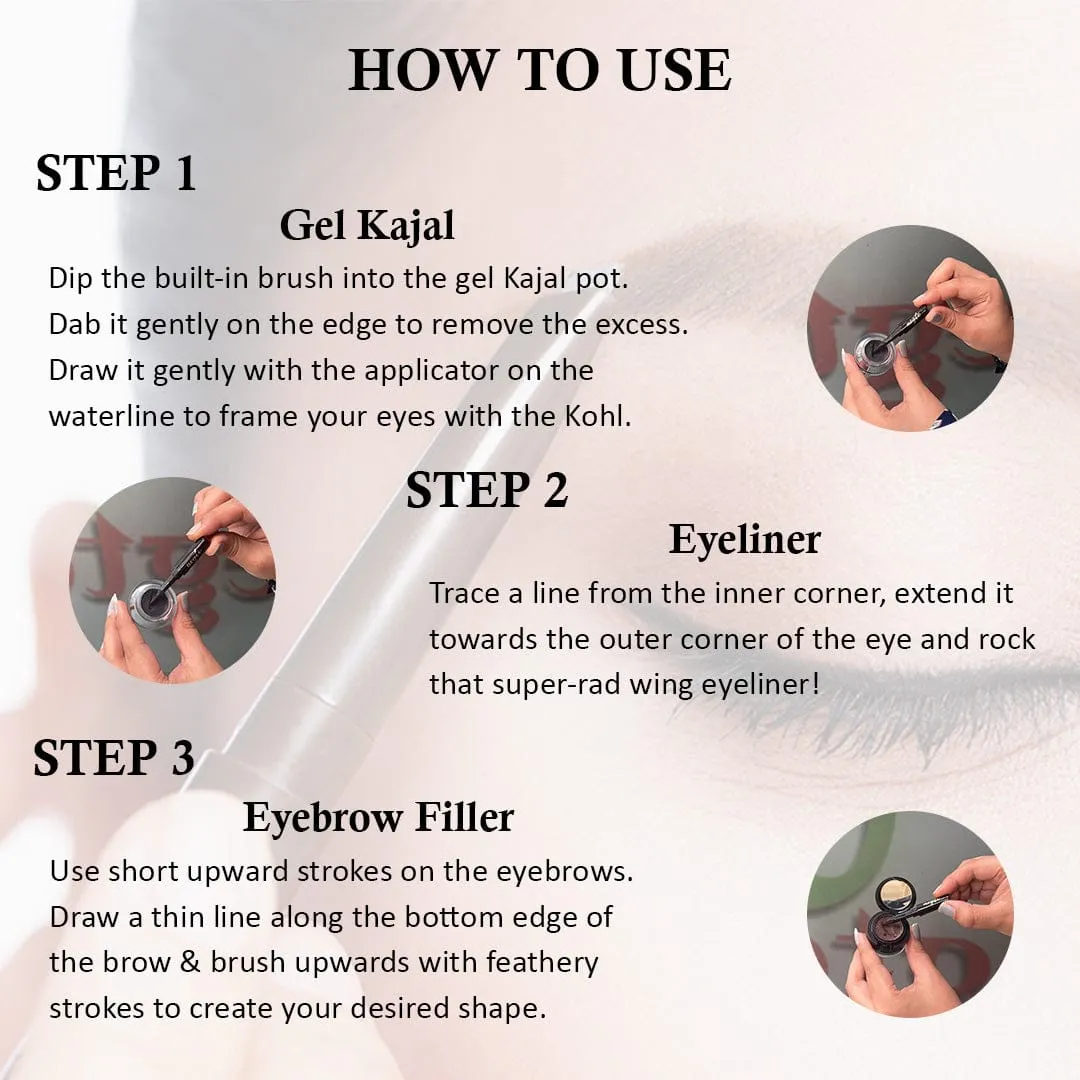 HOW TO USE

STEP 1

Gel Kajal

Dip the built-in brush into the gel Kajal pot. Dab it gently on the edge to remove the excess. Draw it gently with the applicator on the waterline to frame your eyes with the Kohl.

STEP 2

Eyeliner

Trace a line from the inner corner, extend it towards the outer corner of the eye and rock that super-rad wing eyeliner!

STEP 3

Eyebrow Filler

Use short upward strokes on the eyebrows. Draw a thin line along the bottom edge of the brow & brush upwards with feathery strokes to create your desired shape.